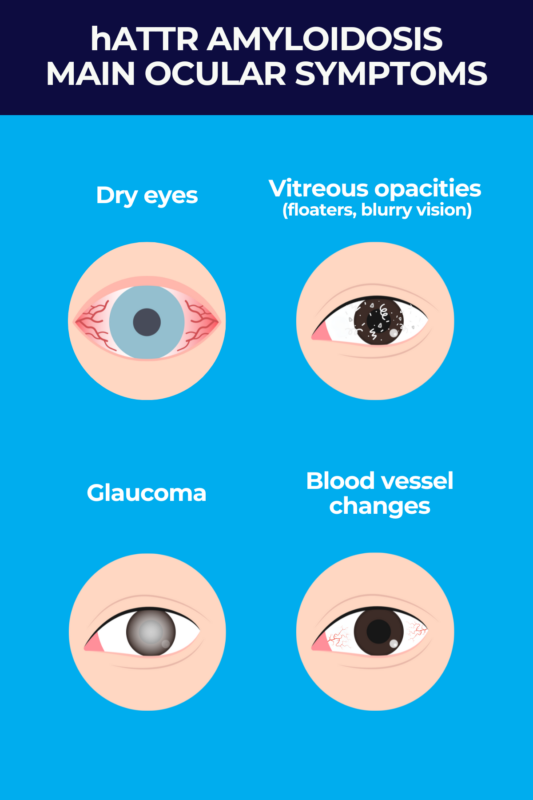 hATTR AMYLOIDOSIS MAIN OCULAR SYMPTOMS

Dry eyes

Vitreous opacities
(floaters, blurry vision)

Glaucoma

Blood vessel changes