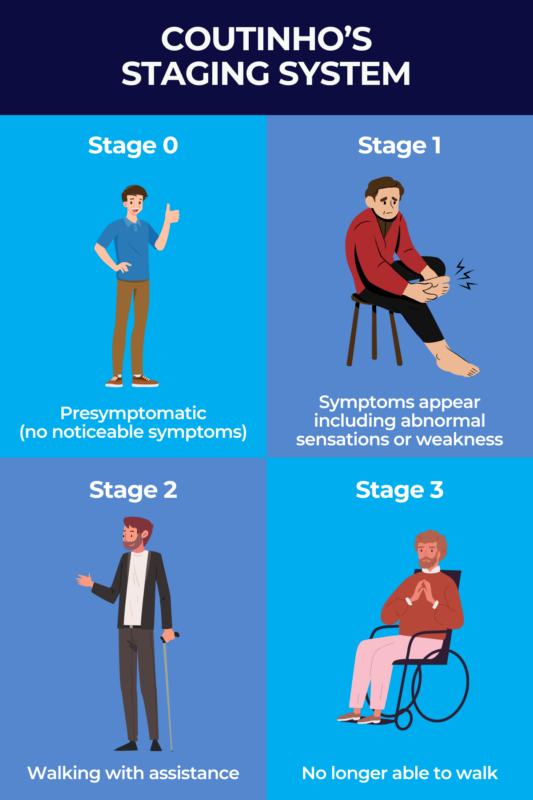 COUTINHO'S STAGING SYSTEM

Stage 0

Presymptomatic (no noticeable symptoms)

Stage 1

Symptoms appear including abnormal sensations or weakness

Stage 2

Walking with assistance

Stage 3

No longer able to walk